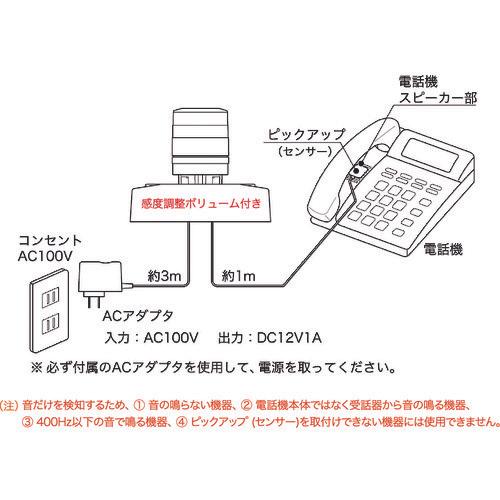 電話機
スピーカー部

ピックアップ
(センサー)

感度調整ボリューム付き

コンセント
AC100V

約3m

約1m

電話機

ACアダプタ
入力：AC100V　出力：DC12V1A

※ 必ず付属のACアダプタを使用して、電源を取ってください。

(注) 音だけを検知するため、① 音の鳴らない機器、② 電話機本体ではなく受話器から音の鳴る機器、③ 400Hz以下の音で鳴る機器、④ ピックアップ (センサー)を取付けできない機器には使用できません。