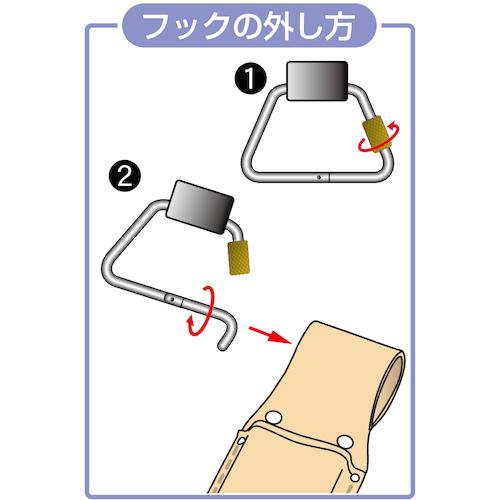 フックの外し方

❶

❷