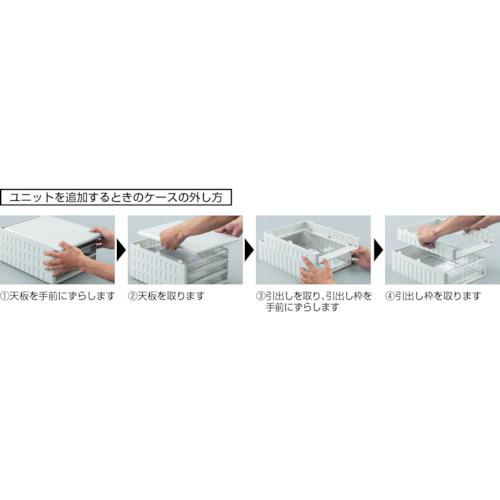 ユニットを追加するときのケースの外し方

①天板を手前にずらします

②天板を取ります

③引出しを取り、引出し枠を手前にずらします

④引出し枠を取ります