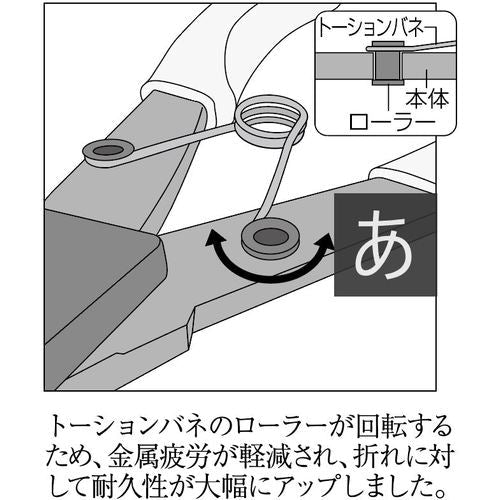 トーションバネ

本体

ローラー

あ

トーションバネのローラーが回転するため、金属疲労が軽減され、折れに対して耐久性が大幅にアップしました。