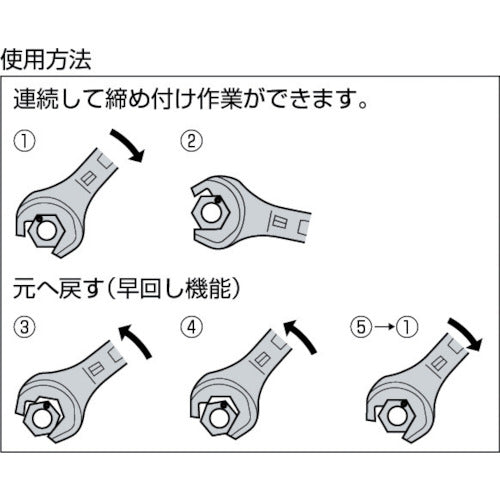 使用方法

連続して締め付け作業ができます。

①

②

元へ戻す（早回し機能）

③

④

⑤→①