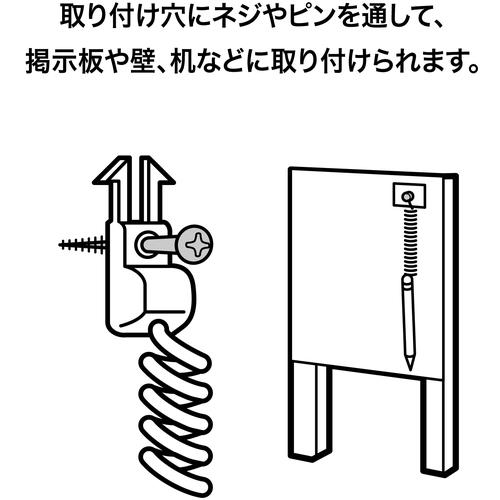 取り付け穴にネジやピンを通して、
掲示板や壁、机などに取り付けられます。