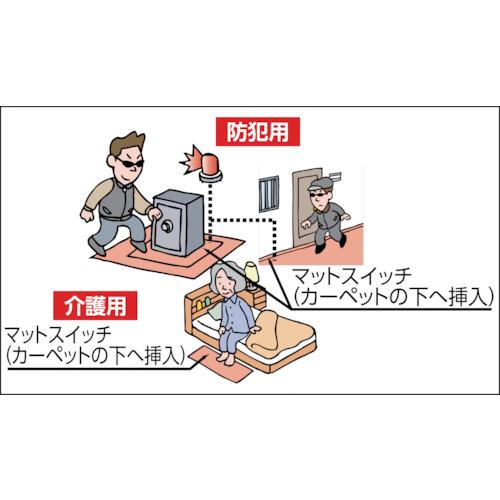 防犯用

マットスイッチ
(カーペットの下へ挿入)

介護用

マットスイッチ
(カーペットの下へ挿入)