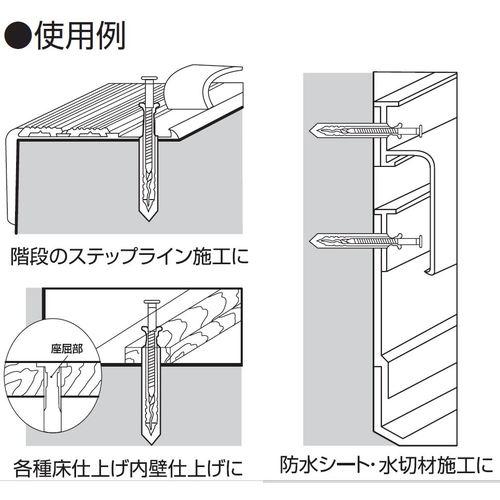 ●使用例

階段のステップライン施工に

座屈部

各種床仕上げ内壁仕上げに

防水シート・水切材施工に