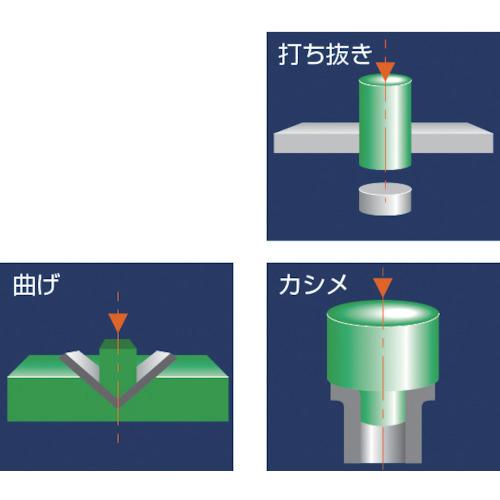 打ち抜き

曲げ

カシメ