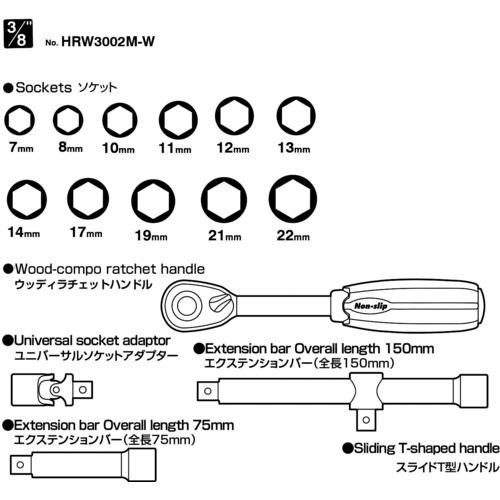 3/8"

No. HRW3002M-W

●Sockets ソケット

7mm 8mm 10mm 11mm 12mm 13mm

14mm 17mm 19mm 21mm 22mm

●Wood-compo ratchet handle
ウッディラチェットハンドル

Non-slip

●Universal socket adaptor
ユニバーサルソケットアダプター

●Extension bar Overall length 150mm
エクステンションバー（全長150mm）

●Extension bar Overall length 75mm
エクステンションバー（全長75mm）

●Sliding T-shaped handle
スライドT型ハンドル