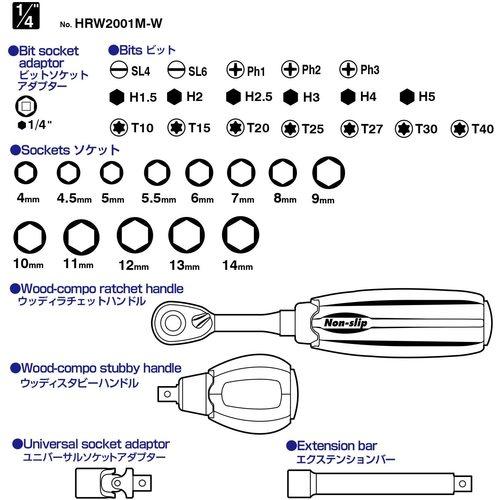 1/4"

No. HRW2001M-W

●Bit socket adaptor
ビットソケットアダプター

1/4"

●Bits ビット

SL4 SL6 Ph1 Ph2 Ph3

H1.5 H2 H2.5 H3 H4 H5

T10 T15 T20 T25 T27 T30 T40

●Sockets ソケット

4mm 4.5mm 5mm 5.5mm 6mm 7mm 8mm 9mm

10mm 11mm 12mm 13mm 14mm

●Wood-compo ratchet handle
ウッディラチェットハンドル

Non-slip

●Wood-compo stubby handle
ウッディスタビーハンドル

●Universal socket adaptor
ユニバーサルソケットアダプター

●Extension bar
エクステンションバー