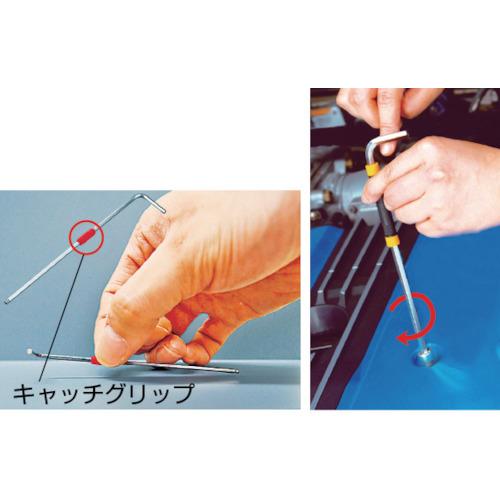 キャッチグリップ