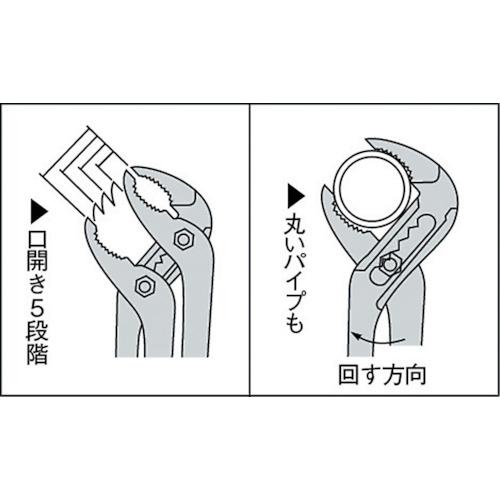 ▶口開き5段階

▶丸いパイプも

回す方向