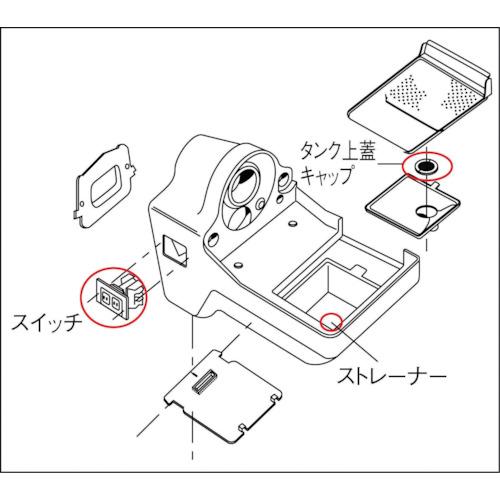 タンク上蓋
キャップ

スイッチ

ストレーナー