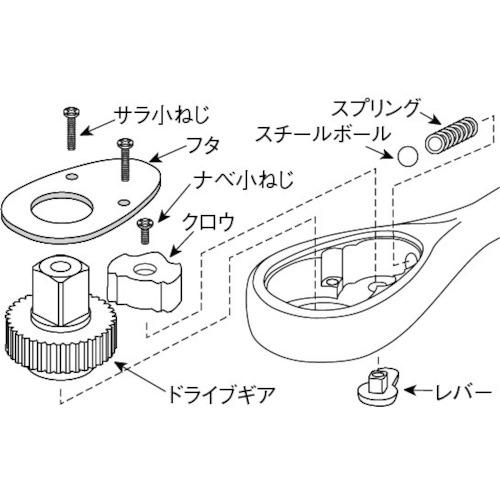 サラ小ねじ
フタ
ナベ小ねじ
クロウ
スプリング
スチールボール
ドライブギア
レバー