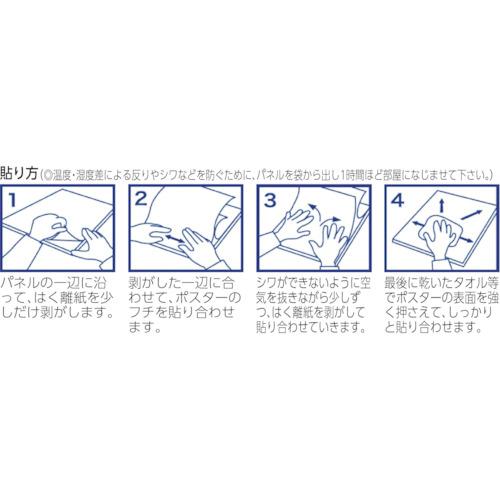 貼り方（◎温度・湿度差による反りやシワなどを防ぐために、パネルを袋から出し1時間ほど部屋になじませて下さい。）

1

パネルの一辺に沿って、はく離紙を少しだけ剥がします。

2

剥がした一辺に合わせて、ポスターのフチを貼り合わせます。

3

シワができないように空気を抜きながら少しずつ、はく離紙を剥がして貼り合わせていきます。

4

最後に乾いたタオル等でポスターの表面を強く押さえて、しっかりと貼り合わせます。