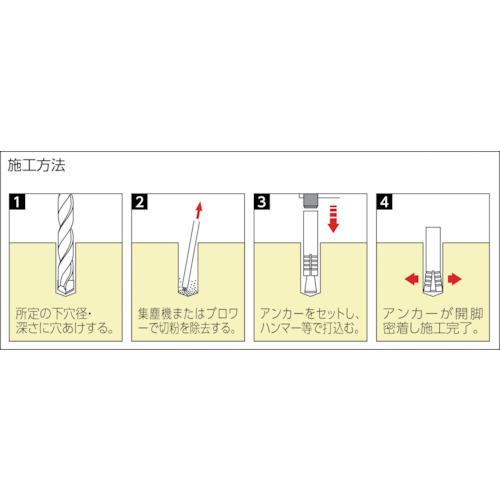 施工方法

1

所定の下穴径・深さに穴あけする。

2

集塵機またはブロワーで切粉を除去する。

3

アンカーをセットし、ハンマー等で打込む。

4

アンカーが開脚密着し施工完了。