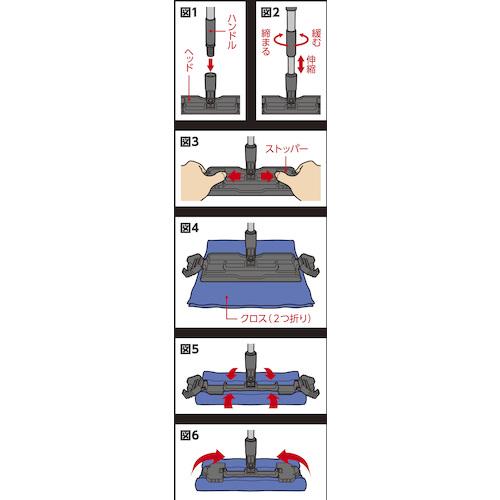 図1
ハンドル
ヘッド

図2
締まる
緩む
伸縮

図3
ストッパー

図4
クロス（2つ折り）

図5

図6