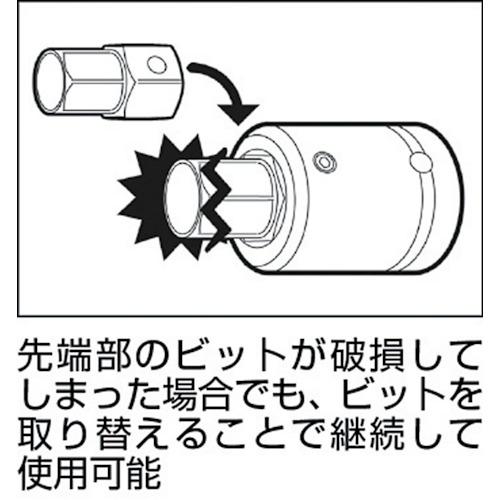 先端部のビットが破損してしまった場合でも、ビットを取り替えることで継続して使用可能