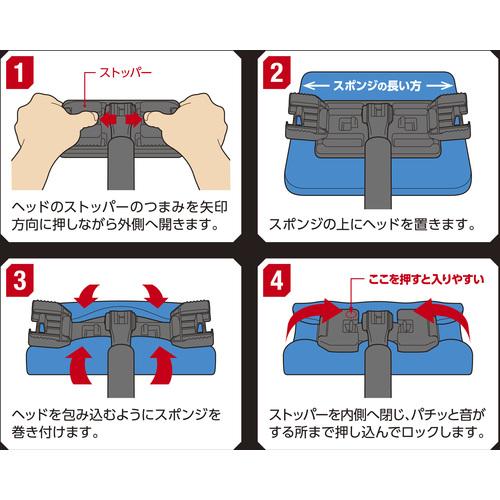 1

ストッパー

ヘッドのストッパーのつまみを矢印方向に押しながら外側へ開きます。

2

スポンジの長い方

スポンジの上にヘッドを置きます。

3

ヘッドを包み込むようにスポンジを巻き付けます。

4

ここを押すと入りやすい

ストッパーを内側へ閉じ、パチッと音がする所まで押し込んでロックします。