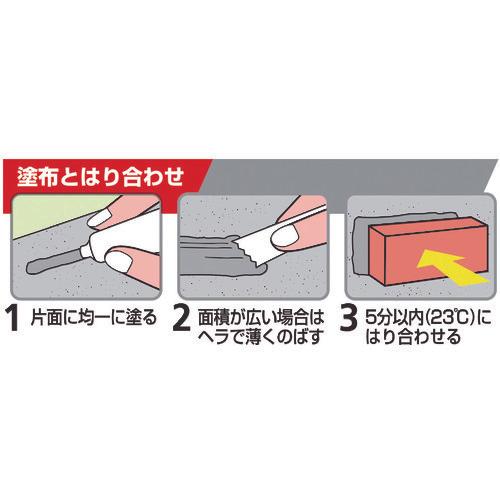 塗布とはり合わせ

1 片面に均一に塗る

2 面積が広い場合はヘラで薄くのばす

3 5分以内(23℃)にはり合わせる