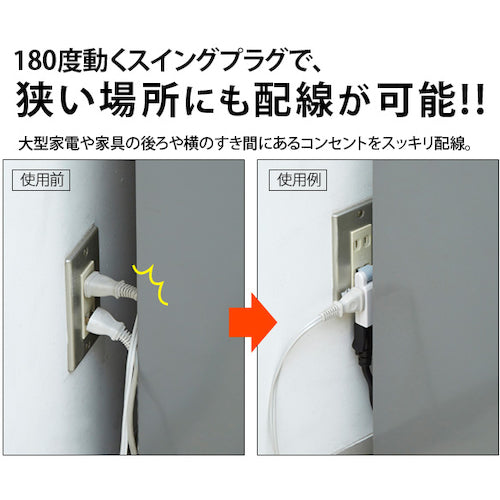 180度動くスイングプラグで、
狭い場所にも配線が可能!!

大型家電や家具の後ろや横のすき間にあるコンセントをスッキリ配線。

使用前

使用例